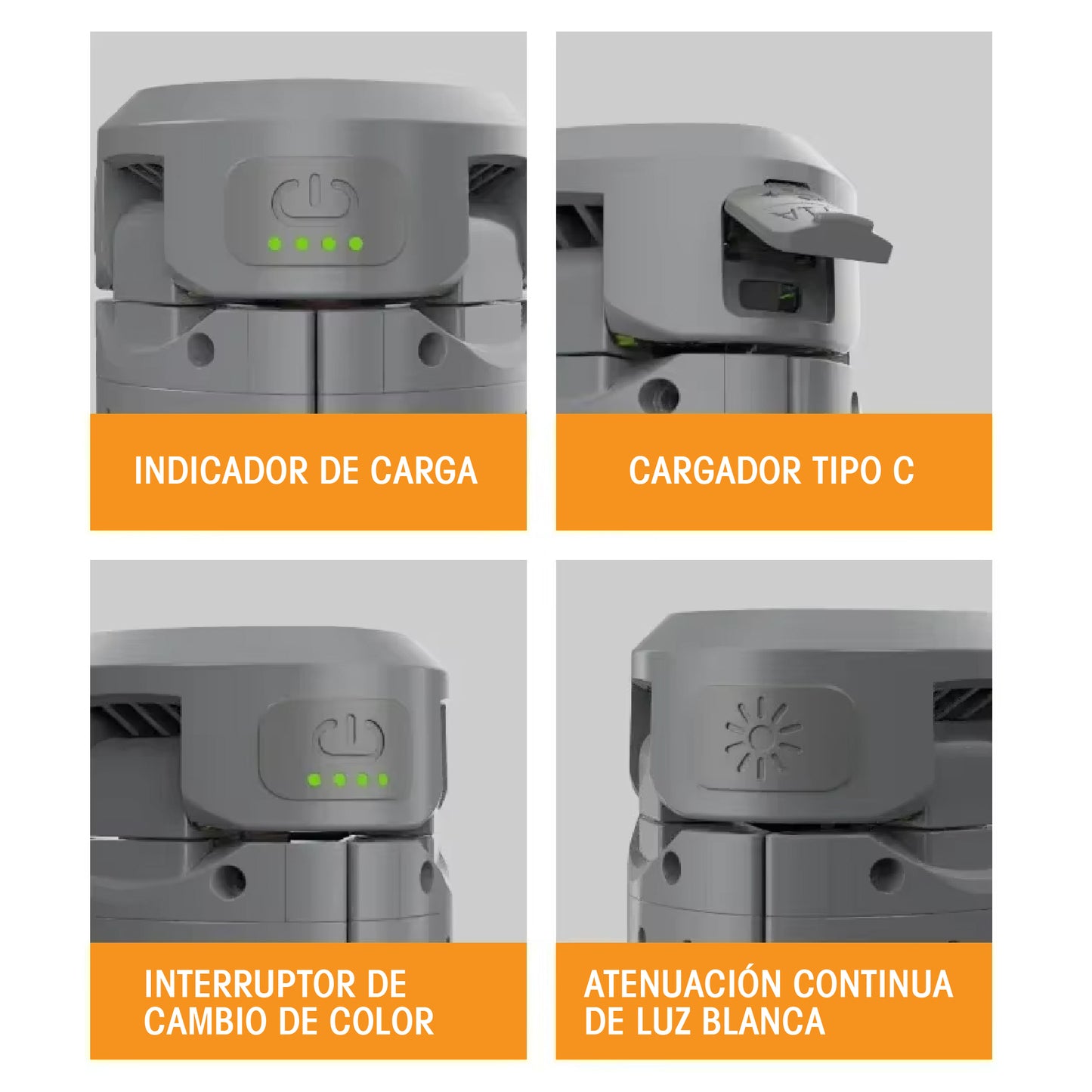 INDICADOR DE CARGA

CARGADOR TIPO C

INTERRUPTOR DE CAMBIO DE COLOR

ATENUACIÓN CONTINUA DE LUZ BLANCA